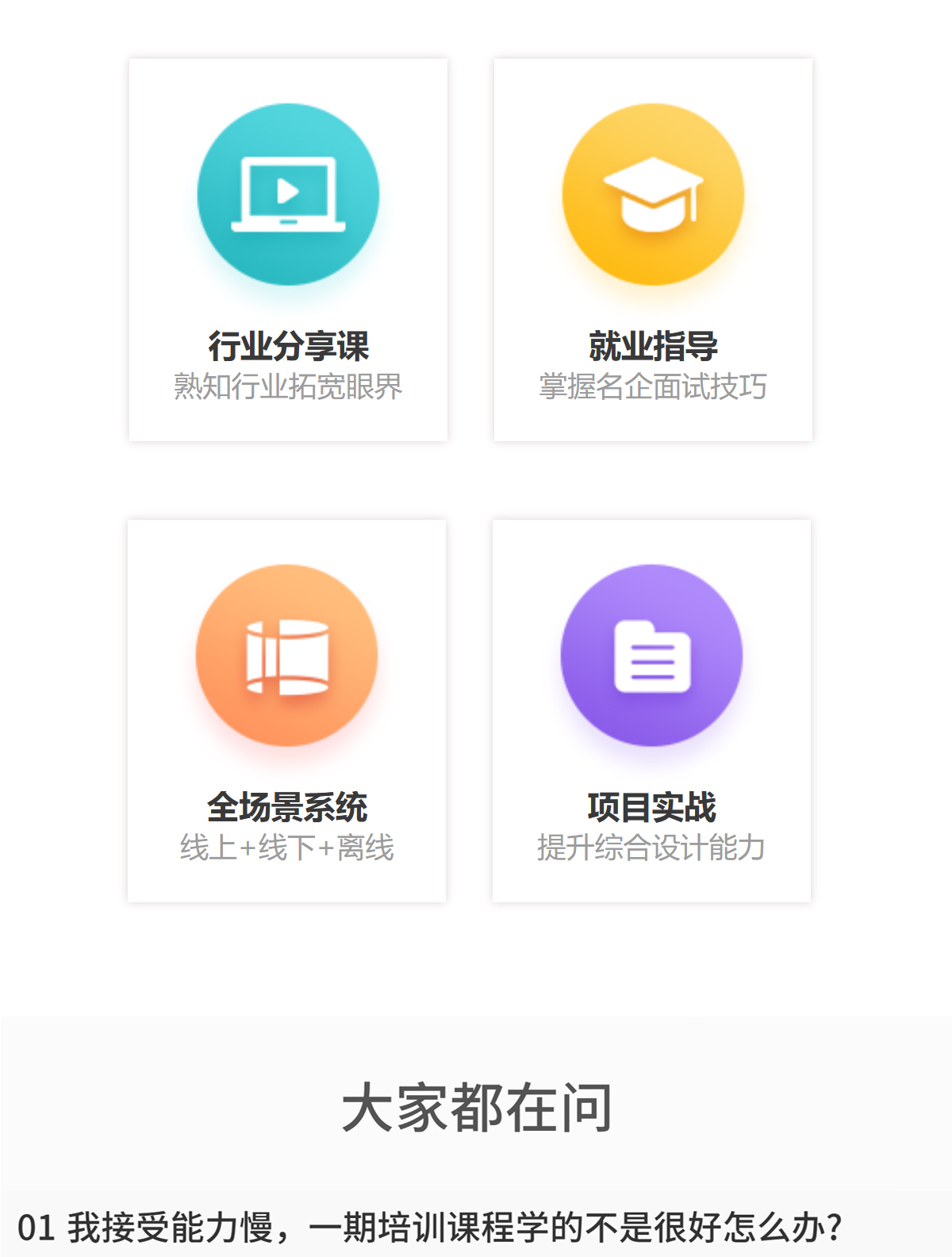 行业分享课
熟知行业拓宽眼界

就业指导
掌握名企面试技巧

全场景系统
线上+线下+离线

项目实战
提升综合设计能力

大家都在问

01 我接受能力慢，一期培训课程学的不是很好怎么办?